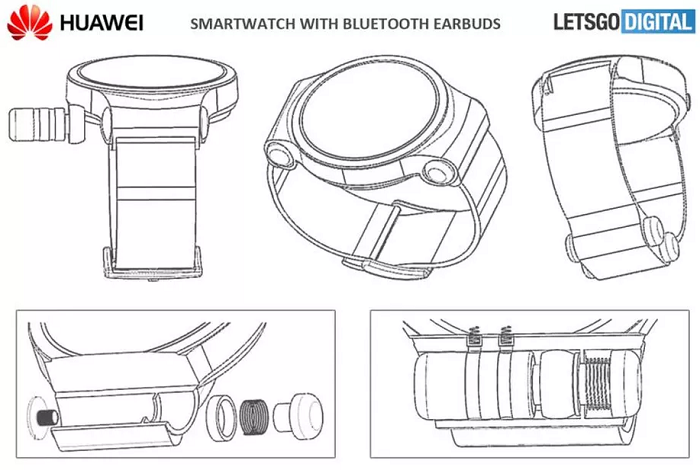 HUAWEI

SMARTWATCH WITH BLUETOOTH EARBUDS

LETSGO DIGITAL